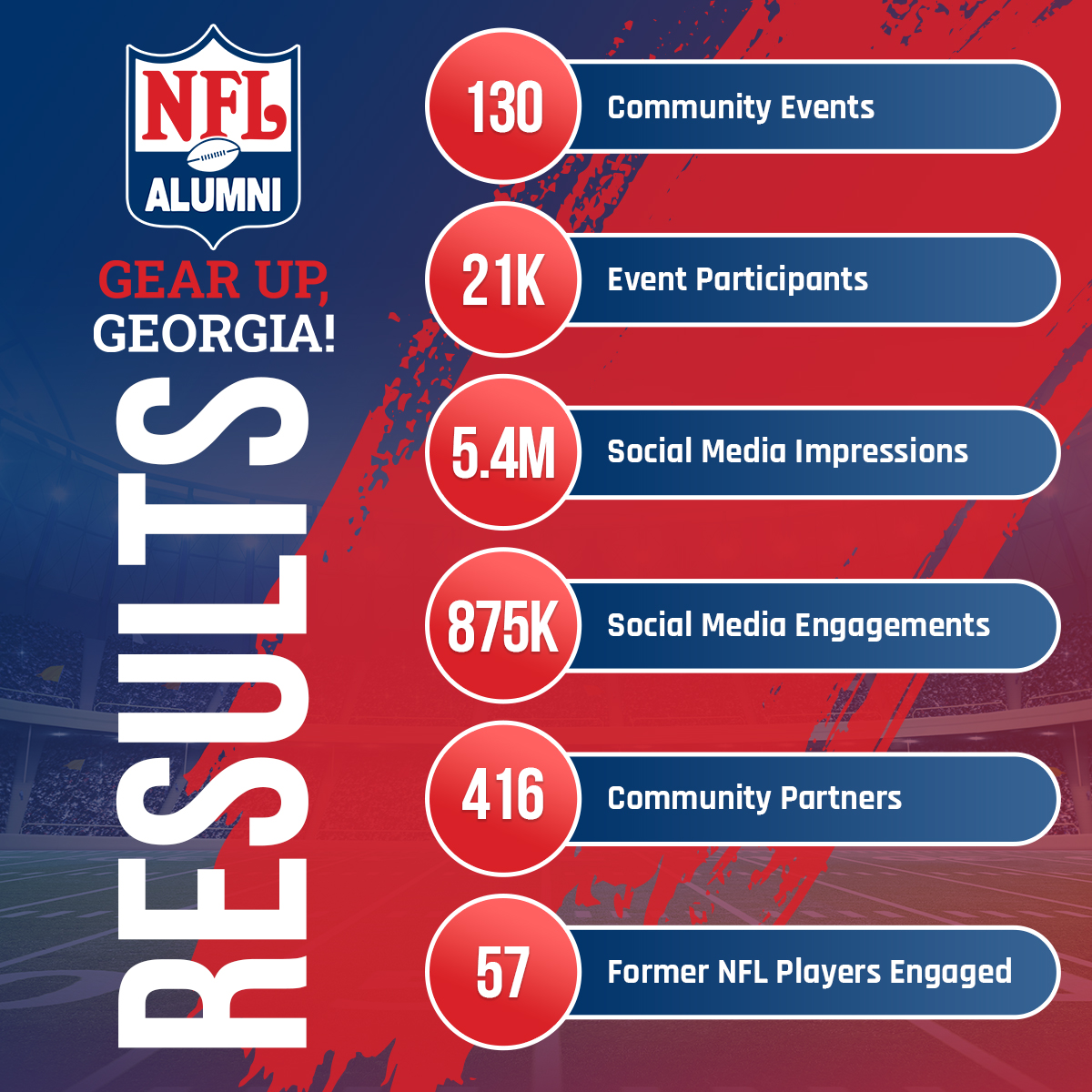 NFL ALUMNI

GEAR UP, GEORGIA!

RESULTS

130 Community Events

21K Event Participants

5.4M Social Media Impressions

875K Social Media Engagements

416 Community Partners

57 Former NFL Players Engaged